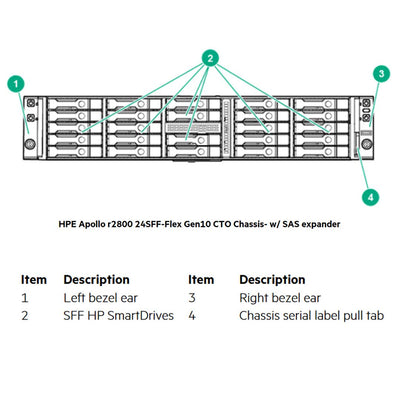 2

1

3

4

HPE Apollo r2800 24SFF-Flex Gen10 CTO Chassis- w/ SAS expander

| Item | Description | Item | Description |
|---|---|---|---|
| 1 | Left bezel ear | 3 | Right bezel ear |
| 2 | SFF HP SmartDrives | 4 | Chassis serial label pull tab |