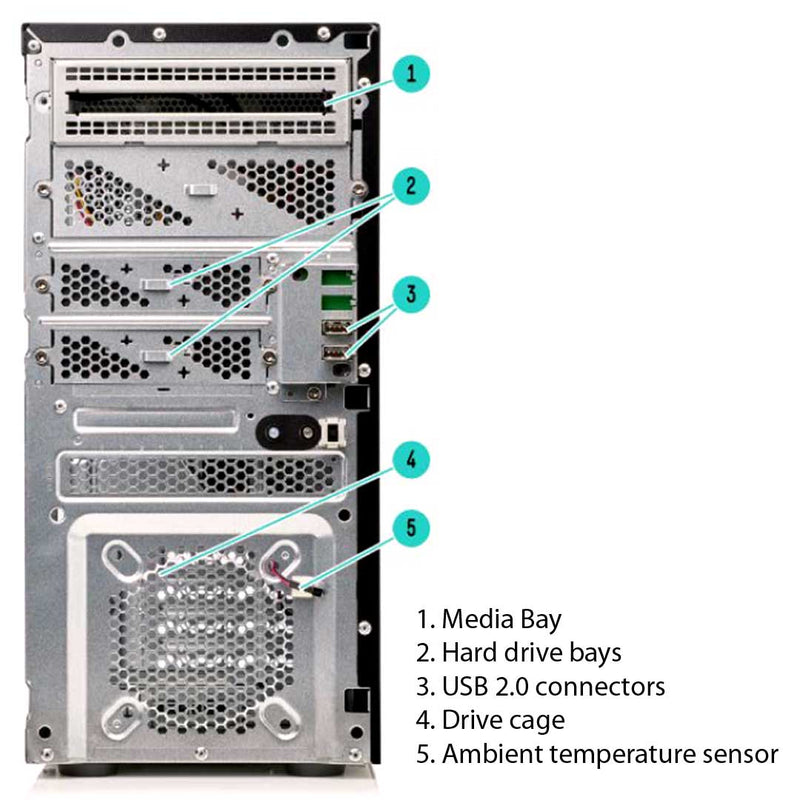 1
2
3
4
5

1. Media Bay
2. Hard drive bays
3. USB 2.0 connectors
4. Drive cage
5. Ambient temperature sensor