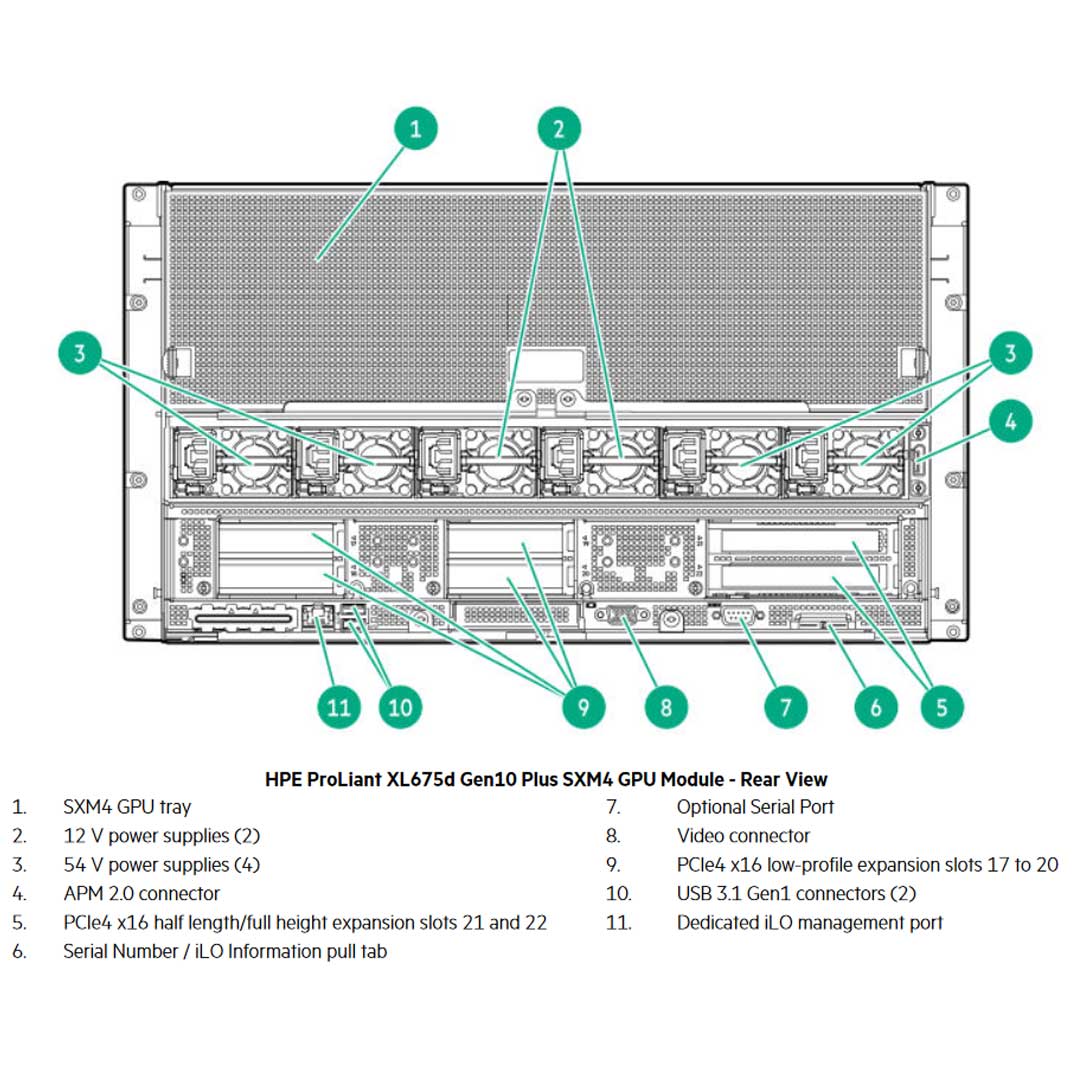 1

2

3

3

4

11

10

9

8

7

6

5

HPE ProLiant XL675d Gen10 Plus SXM4 GPU Module - Rear View

1. SXM4 GPU tray
2. 12 V power supplies (2)
3. 54 V power supplies (4)
4. APM 2.0 connector
5. PCIe4 x16 half length/full height expansion slots 21 and 22
6. Serial Number / iLO Information pull tab

7. Optional Serial Port
8. Video connector
9. PCIe4 x16 low-profile expansion slots 17 to 20
10. USB 3.1 Gen1 connectors (2)
11. Dedicated iLO management port