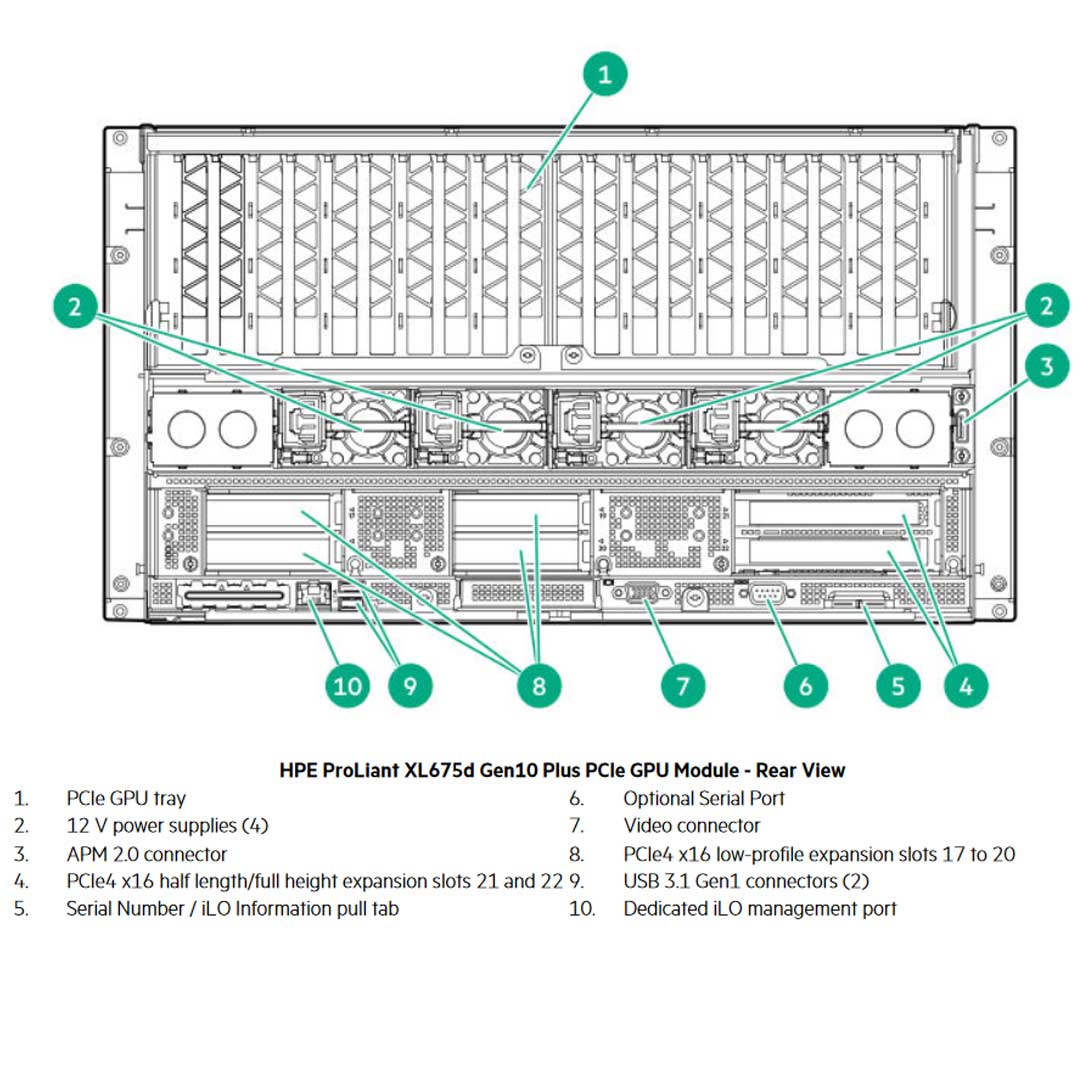 1

2

2

3

10 9 8 7 6 5 4

HPE ProLiant XL675d Gen10 Plus PCIe GPU Module - Rear View

1. PCIe GPU tray
2. 12 V power supplies (4)
3. APM 2.0 connector
4. PCIe4 x16 half length/full height expansion slots 21 and 22
5. Serial Number / iLO Information pull tab

6. Optional Serial Port
7. Video connector
8. PCIe4 x16 low-profile expansion slots 17 to 20
9. USB 3.1 Gen1 connectors (2)
10. Dedicated iLO management port