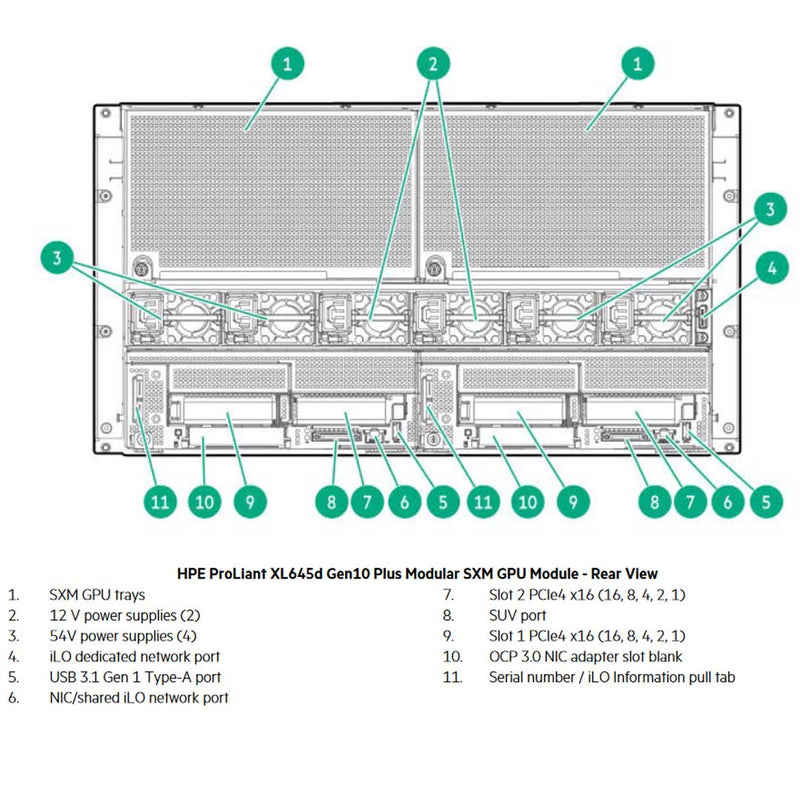 1 2 1

3 3 4

11 10 9 8 7 6 5 11 10 9 8 7 6 5

HPE ProLiant XL645d Gen10 Plus Modular SXM GPU Module - Rear View

1. SXM GPU trays
2. 12 V power supplies (2)
3. 54V power supplies (4)
4. iLO dedicated network port
5. USB 3.1 Gen 1 Type-A port
6. NIC/shared iLO network port

7. Slot 2 PCIe4 x16 (16, 8, 4, 2, 1)
8. SUV port
9. Slot 1 PCIe4 x16 (16, 8, 4, 2, 1)
10. OCP 3.0 NIC adapter slot blank
11. Serial number / iLO Information pull tab