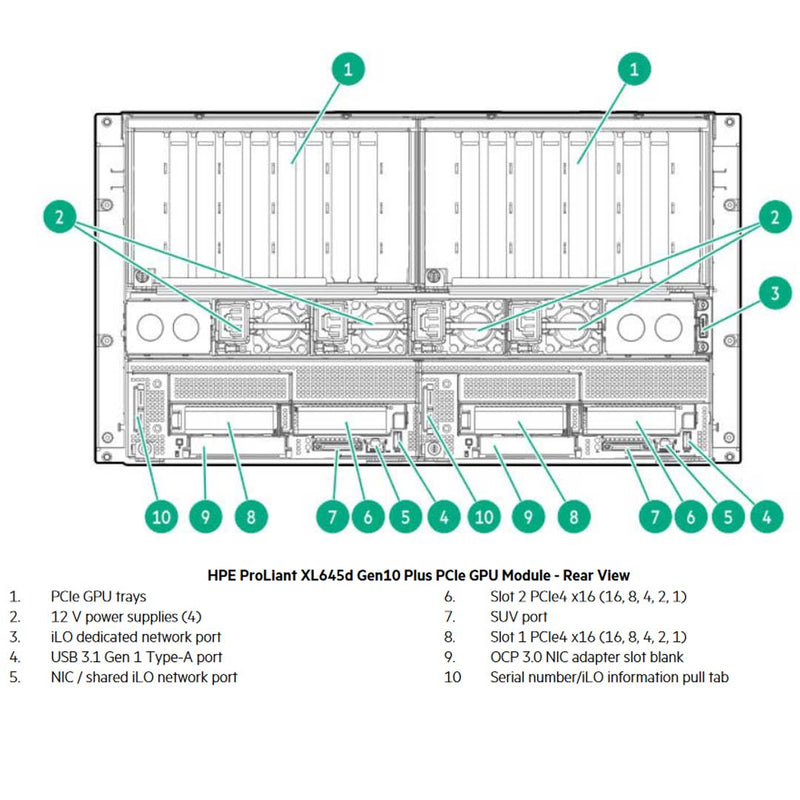 1 1

2 2

3

10 9 8 7 6 5 4 10 9 8 7 6 5 4

HPE ProLiant XL645d Gen10 Plus PCIe GPU Module - Rear View

1. PCIe GPU trays
2. 12 V power supplies (4)
3. iLO dedicated network port
4. USB 3.1 Gen 1 Type-A port
5. NIC / shared iLO network port

6. Slot 2 PCIe4 x16 (16, 8, 4, 2, 1)
7. SUV port
8. Slot 1 PCIe4 x16 (16, 8, 4, 2, 1)
9. OCP 3.0 NIC adapter slot blank
10 Serial number/iLO information pull tab