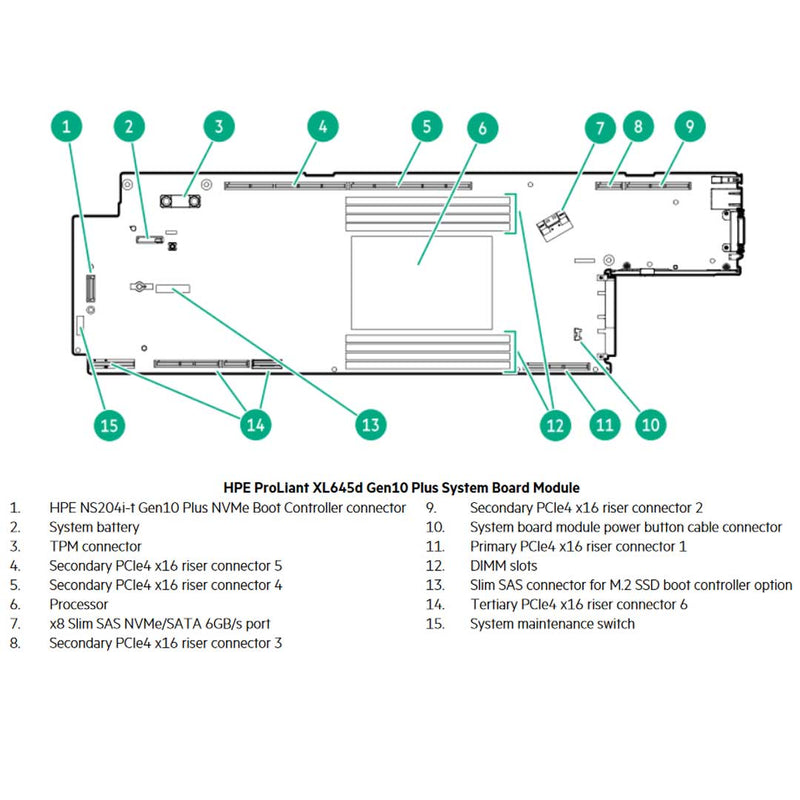 1 2 3 4 5 6 7 8 9

15 14 13 12 11 10

HPE ProLiant XL645d Gen10 Plus System Board Module

1. HPE NS204i-t Gen10 Plus NVMe Boot Controller connector
2. System battery
3. TPM connector
4. Secondary PCIe4 x16 riser connector 5
5. Secondary PCIe4 x16 riser connector 4
6. Processor
7. x8 Slim SAS NVMe/SATA 6GB/s port
8. Secondary PCIe4 x16 riser connector 3

9. Secondary PCIe4 x16 riser connector 2
10. System board module power button cable connector
11. Primary PCIe4 x16 riser connector 1
12. DIMM slots
13. Slim SAS connector for M.2 SSD boot controller option
14. Tertiary PCIe4 x16 riser connector 6
15. System maintenance switch