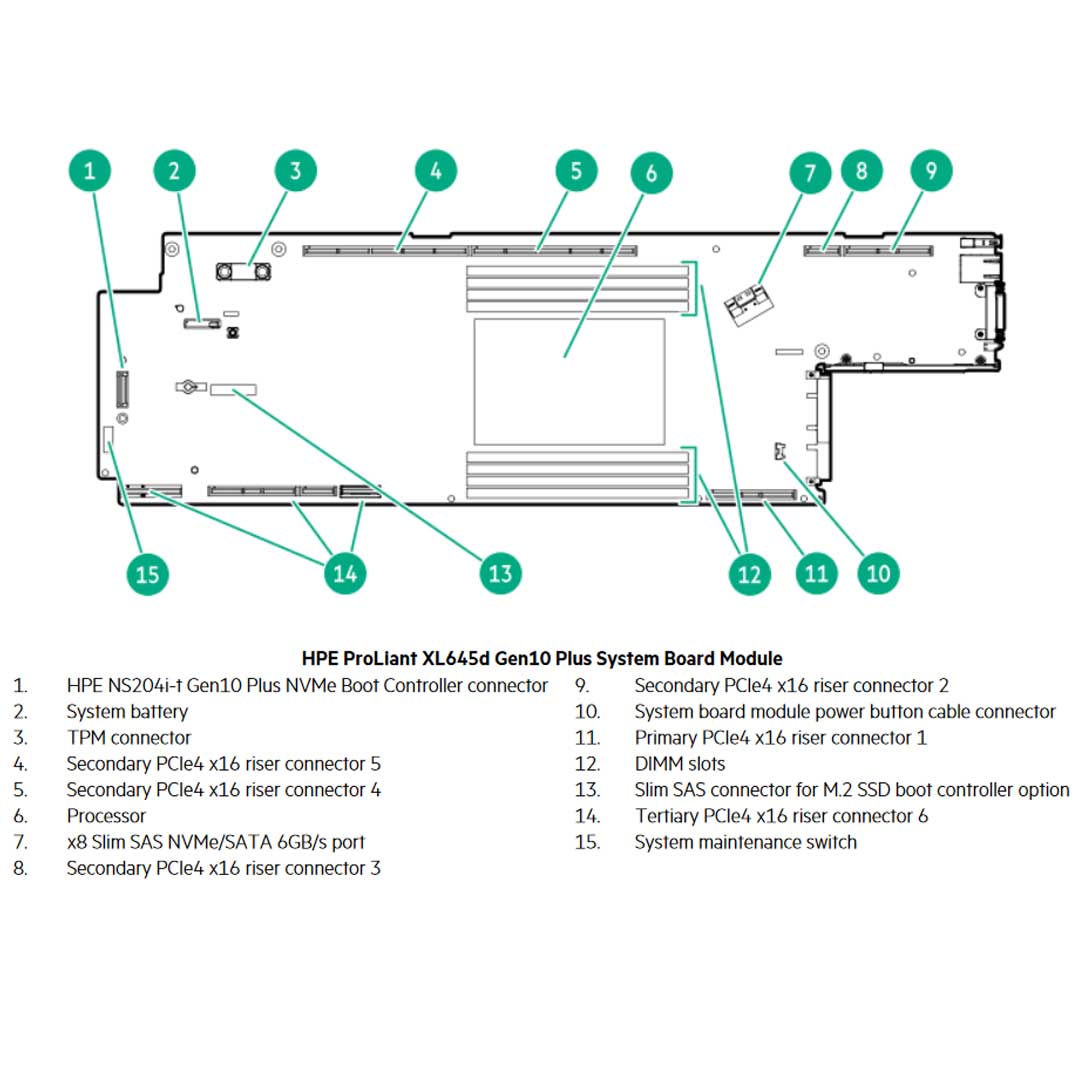 1
2
3
4
5
6
7
8
9
15
14
13
12
11
10

HPE ProLiant XL645d Gen10 Plus System Board Module

1. HPE NS204i-t Gen10 Plus NVMe Boot Controller connector
2. System battery
3. TPM connector
4. Secondary PCIe4 x16 riser connector 5
5. Secondary PCIe4 x16 riser connector 4
6. Processor
7. x8 Slim SAS NVMe/SATA 6GB/s port
8. Secondary PCIe4 x16 riser connector 3

9. Secondary PCIe4 x16 riser connector 2
10. System board module power button cable connector
11. Primary PCIe4 x16 riser connector 1
12. DIMM slots
13. Slim SAS connector for M.2 SSD boot controller option
14. Tertiary PCIe4 x16 riser connector 6
15. System maintenance switch