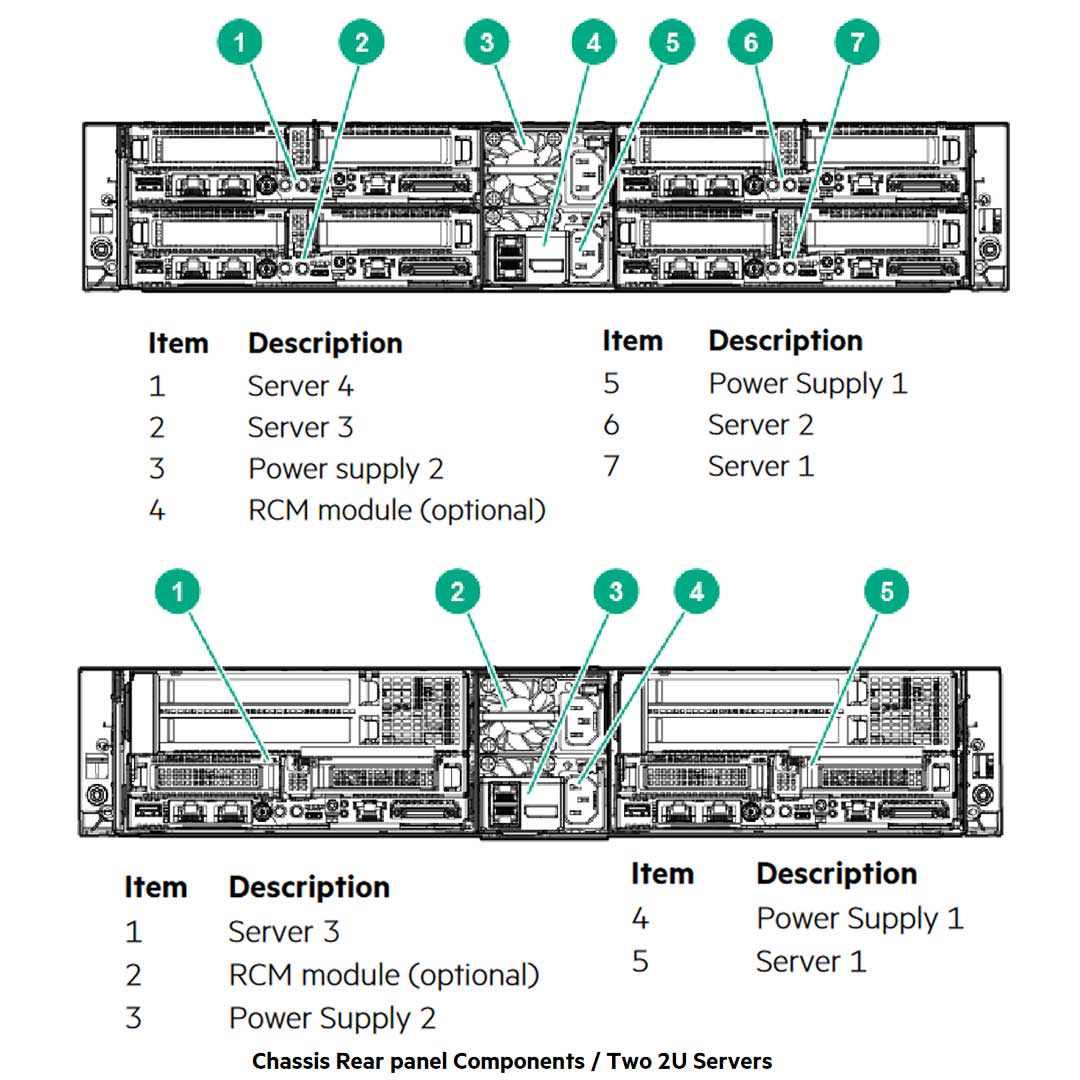 1 2 3 4 5 6 7

| Item | Description |
|---|---|
| 1 | Server 4 |
| 2 | Server 3 |
| 3 | Power supply 2 |
| 4 | RCM module (optional) |

| Item | Description |
|---|---|
| 5 | Power Supply 1 |
| 6 | Server 2 |
| 7 | Server 1 |

1 2 3 4 5

| Item | Description |
|---|---|
| 1 | Server 3 |
| 2 | RCM module (optional) |
| 3 | Power Supply 2 |

| Item | Description |
|---|---|
| 4 | Power Supply 1 |
| 5 | Server 1 |

Chassis Rear panel Components / Two 2U Servers