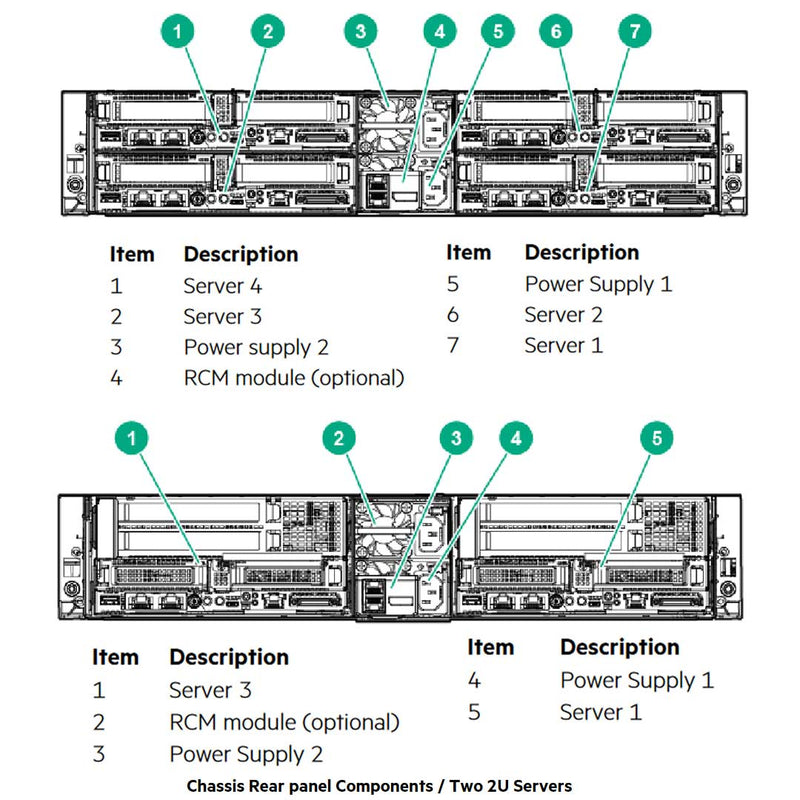 1 2 3 4 5 6 7

| Item | Description |
|---|---|
| 1 | Server 4 |
| 2 | Server 3 |
| 3 | Power supply 2 |
| 4 | RCM module (optional) |

| Item | Description |
|---|---|
| 5 | Power Supply 1 |
| 6 | Server 2 |
| 7 | Server 1 |

1 2 3 4 5

| Item | Description |
|---|---|
| 1 | Server 3 |
| 2 | RCM module (optional) |
| 3 | Power Supply 2 |

| Item | Description |
|---|---|
| 4 | Power Supply 1 |
| 5 | Server 1 |

Chassis Rear panel Components / Two 2U Servers