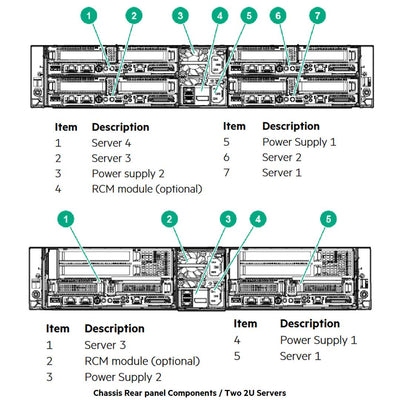 1 2 3 4 5 6 7

| Item | Description |
|---|---|
| 1 | Server 4 |
| 2 | Server 3 |
| 3 | Power supply 2 |
| 4 | RCM module (optional) |

| Item | Description |
|---|---|
| 5 | Power Supply 1 |
| 6 | Server 2 |
| 7 | Server 1 |

1 2 3 4 5

| Item | Description |
|---|---|
| 1 | Server 3 |
| 2 | RCM module (optional) |
| 3 | Power Supply 2 |

| Item | Description |
|---|---|
| 4 | Power Supply 1 |
| 5 | Server 1 |

Chassis Rear panel Components / Two 2U Servers