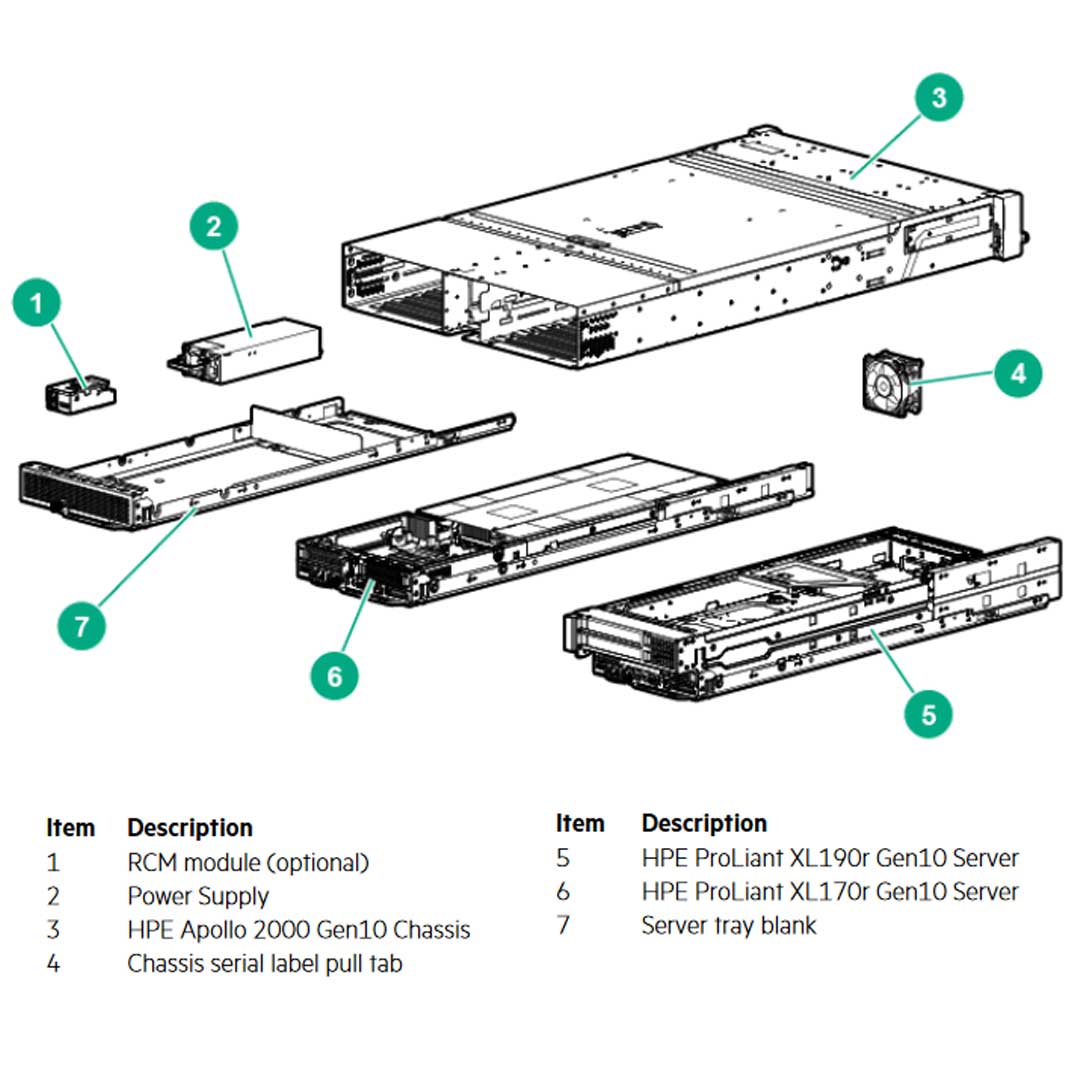 3

2

1

4

7

6

5

| Item | Description |
|---|---|
| 1 | RCM module (optional) |
| 2 | Power Supply |
| 3 | HPE Apollo 2000 Gen10 Chassis |
| 4 | Chassis serial label pull tab |

| Item | Description |
|---|---|
| 5 | HPE ProLiant XL190r Gen10 Server |
| 6 | HPE ProLiant XL170r Gen10 Server |
| 7 | Server tray blank |