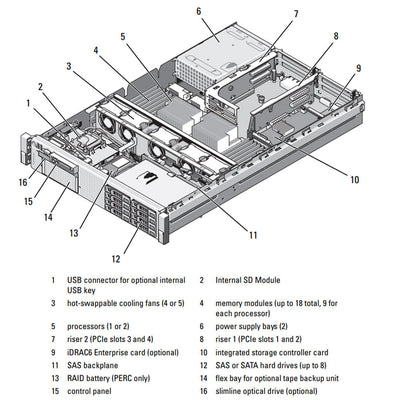 6
7
5
8
4
3
9
2
1
10
16
15
14
13
11
12

| | | | |
|---|---|---|---|
| 1 | USB connector for optional internal USB key | 2 | Internal SD Module |
| 3 | hot-swappable cooling fans (4 or 5) | 4 | memory modules (up to 18 total, 9 for each processor) |
| 5 | processors (1 or 2) | 6 | power supply bays (2) |
| 7 | riser 2 (PCIe slots 3 and 4) | 8 | riser 1 (PCIe slots 1 and 2) |
| 9 | iDRAC6 Enterprise card (optional) | 10 | integrated storage controller card |
| 11 | SAS backplane | 12 | SAS or SATA hard drives (up to 8) |
| 13 | RAID battery (PERC only) | 14 | flex bay for optional tape backup unit |
| 15 | control panel | 16 | slimline optical drive (optional) |