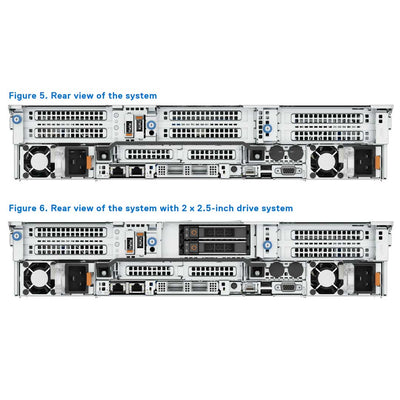 Figure 5. Rear view of the system

Figure 6. Rear view of the system with 2 x 2.5-inch drive system