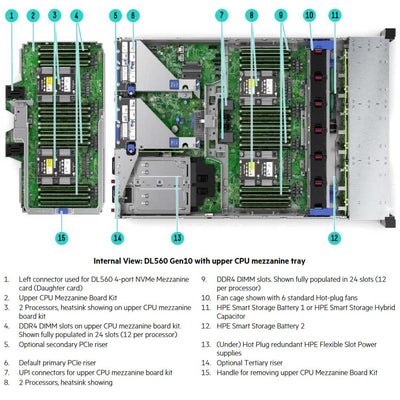 1 2 3 4 5 6 7 8 9 10 11

15 14 13 12

Internal View: DL560 Gen10 with upper CPU mezzanine tray

1. Left connector used for DL560 4-port NVMe Mezzanine card (Daughter card)
2. Upper CPU Mezzanine Board Kit
3. 2 Processors, heatsink showing on upper CPU mezzanine board kit
4. DDR4 DIMM slots on upper CPU mezzanine board kit. Shown fully populated in 24 slots (12 per processor)
5. Optional secondary PCIe riser
6. Default primary PCIe riser
7. UPI connectors for upper CPU mezzanine board kit
8. 2 Processors, heatsink showing

9. DDR4 DIMM slots. Shown fully populated in 24 slots (12 per processor)
10. Fan cage shown with 6 standard Hot-plug fans
11. HPE Smart Storage Battery 1 or HPE Smart Storage Hybrid Capacitor
12. HPE Smart Storage Battery 2
13. (Under) Hot Plug redundant HPE Flexible Slot Power supplies
14. Optional Tertiary riser
15. Handle for removing upper CPU Mezzanine Board Kit