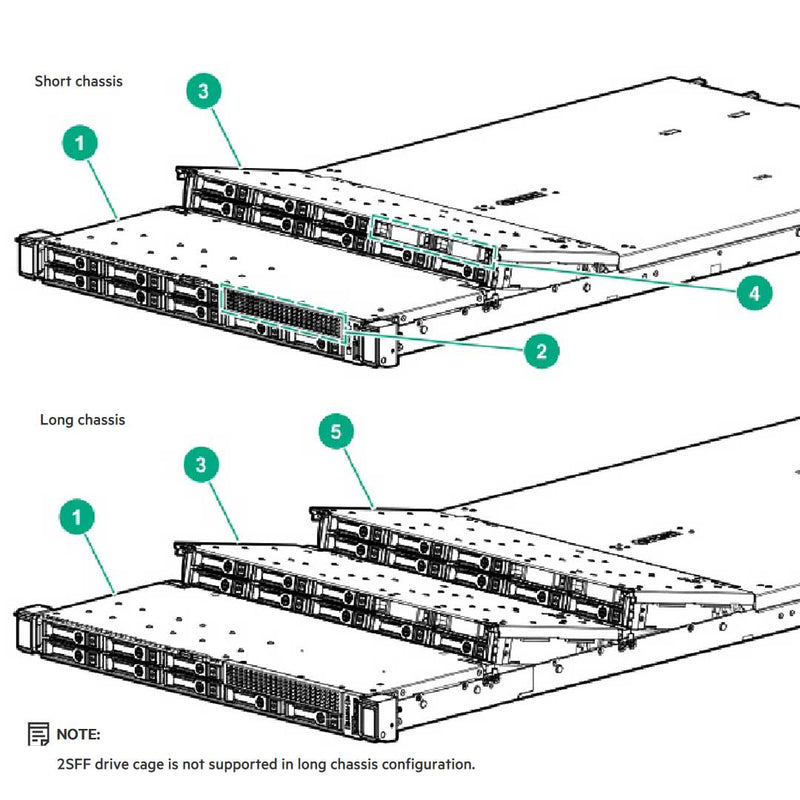 Short chassis

3

1

4

2

Long chassis

5

3

1

NOTE:

2SFF drive cage is not supported in long chassis configuration.