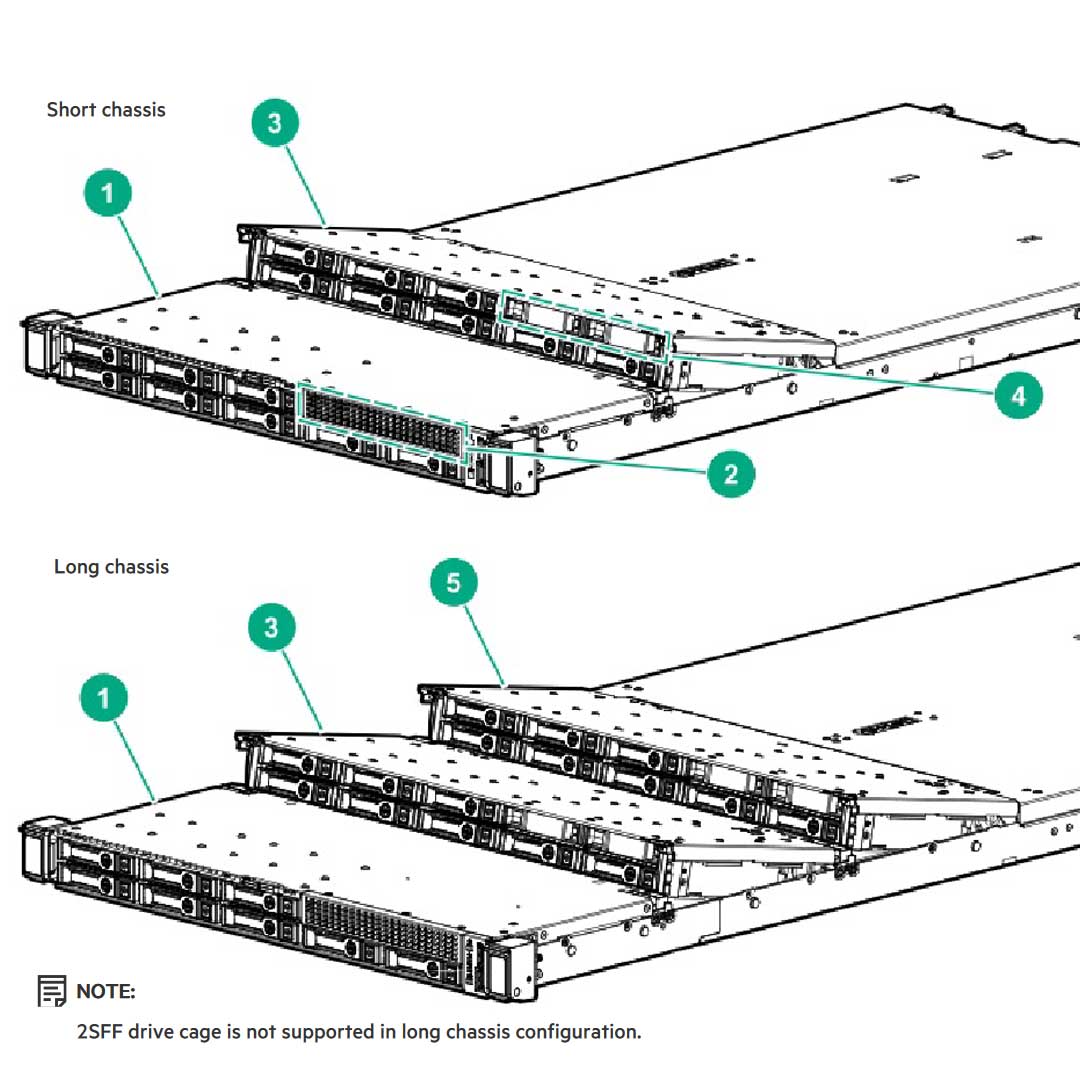 Short chassis

3

1

4

2

Long chassis

5

3

1

NOTE:

2SFF drive cage is not supported in long chassis configuration.