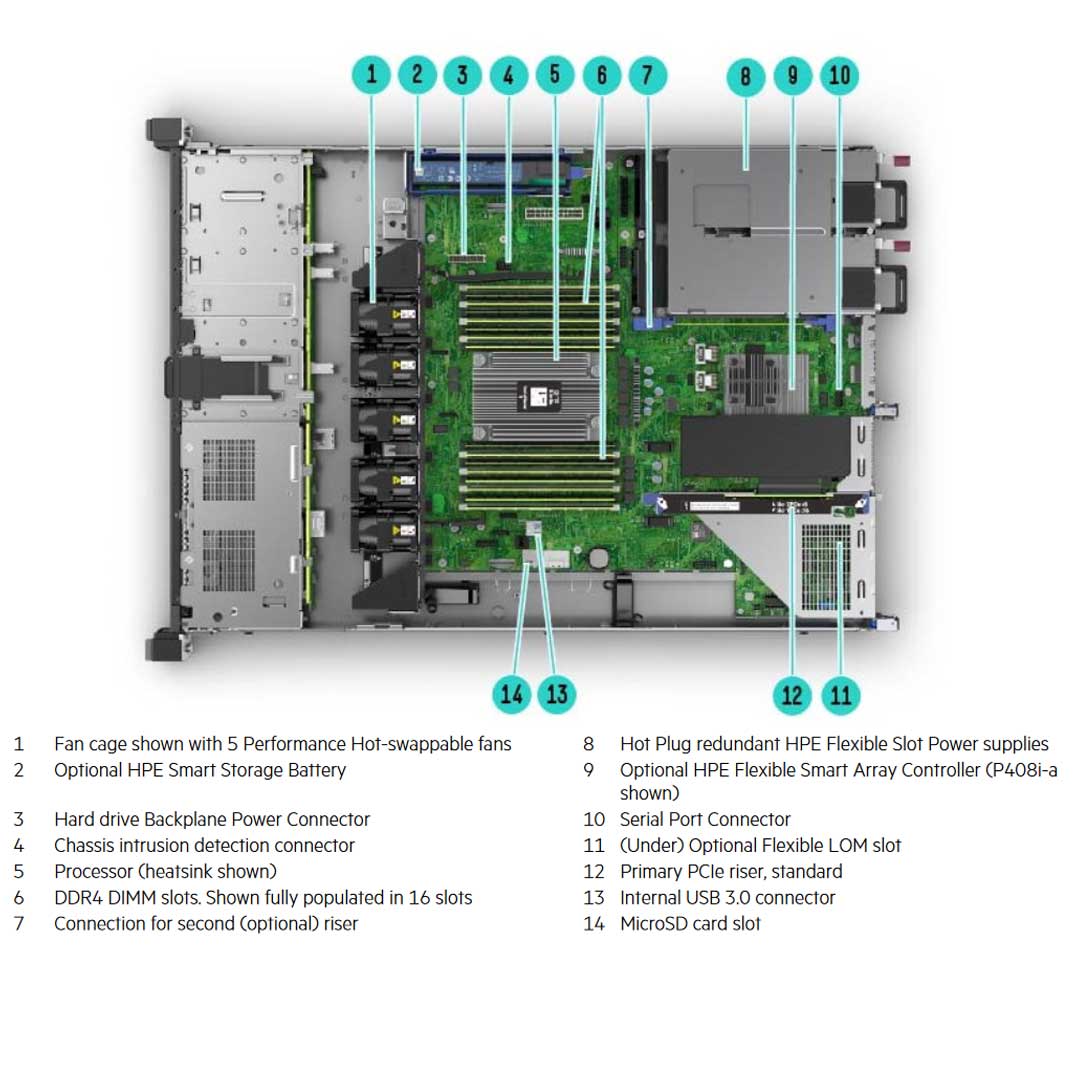 1 2 3 4 5 6 7 8 9 10

14 13 12 11

1 Fan cage shown with 5 Performance Hot-swappable fans
2 Optional HPE Smart Storage Battery
3 Hard drive Backplane Power Connector
4 Chassis intrusion detection connector
5 Processor (heatsink shown)
6 DDR4 DIMM slots. Shown fully populated in 16 slots
7 Connection for second (optional) riser

8 Hot Plug redundant HPE Flexible Slot Power supplies
9 Optional HPE Flexible Smart Array Controller (P408i-a shown)
10 Serial Port Connector
11 (Under) Optional Flexible LOM slot
12 Primary PCIe riser, standard
13 Internal USB 3.0 connector
14 MicroSD card slot