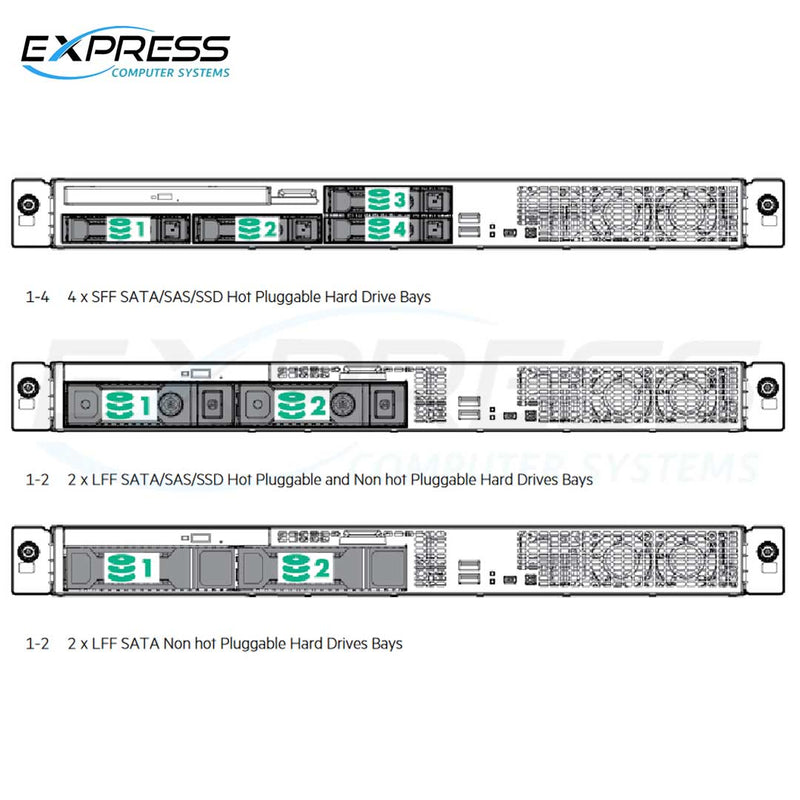 EXPRESS
COMPUTER SYSTEMS

3
1 2 4

1-4 4 x SFF SATA/SAS/SSD Hot Pluggable Hard Drive Bays

EXPRESS
COMPUTER SYSTEMS

1 2

1-2 2 x LFF SATA/SAS/SSD Hot Pluggable and Non hot Pluggable Hard Drives Bays

1 2

1-2 2 x LFF SATA Non hot Pluggable Hard Drives Bays