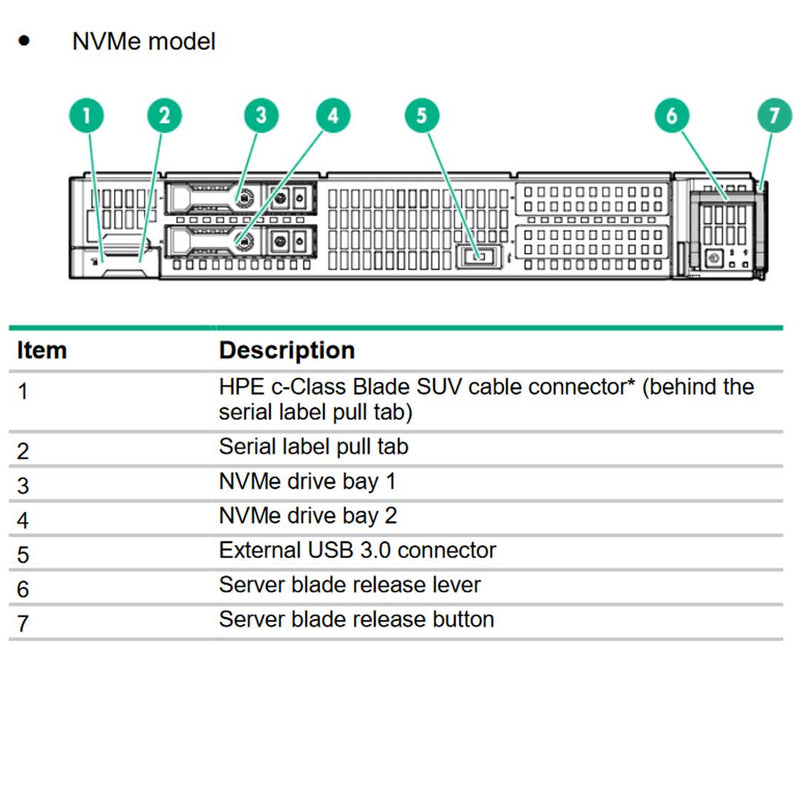 • NVMe model

1 2 3 4 5 6 7

| Item | Description |
|---|---|
| 1 | HPE c-Class Blade SUV cable connector* (behind the serial label pull tab) |
| 2 | Serial label pull tab |
| 3 | NVMe drive bay 1 |
| 4 | NVMe drive bay 2 |
| 5 | External USB 3.0 connector |
| 6 | Server blade release lever |
| 7 | Server blade release button |