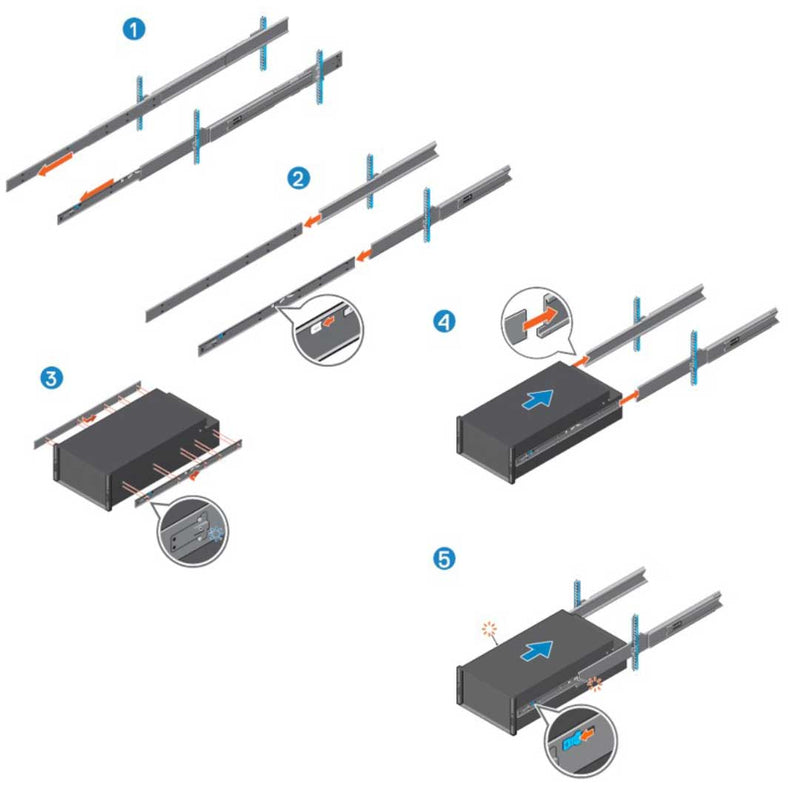 1

2

3

4

5