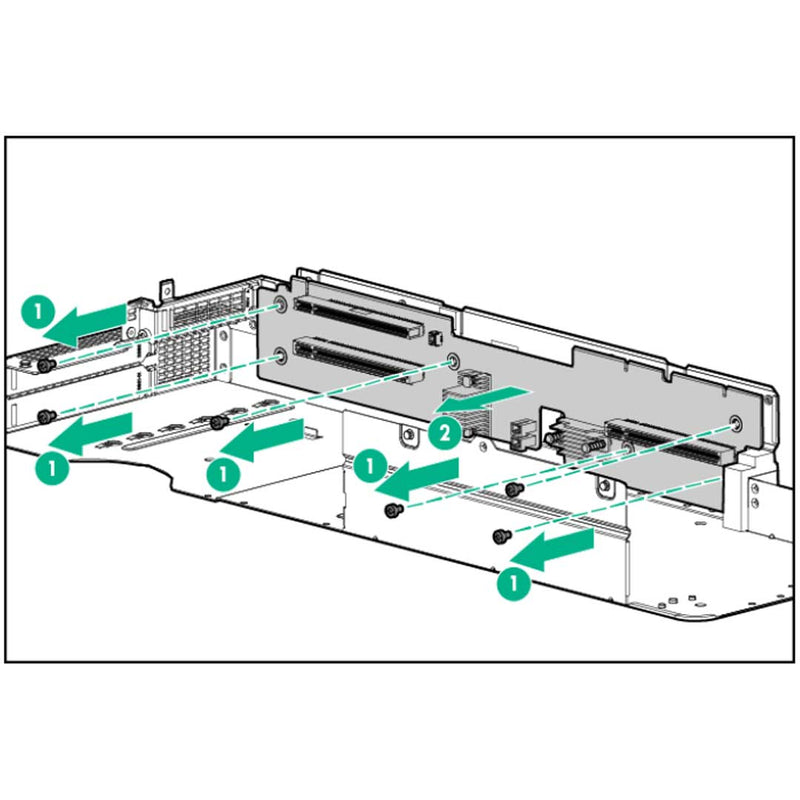 1

1

1

2

1

1