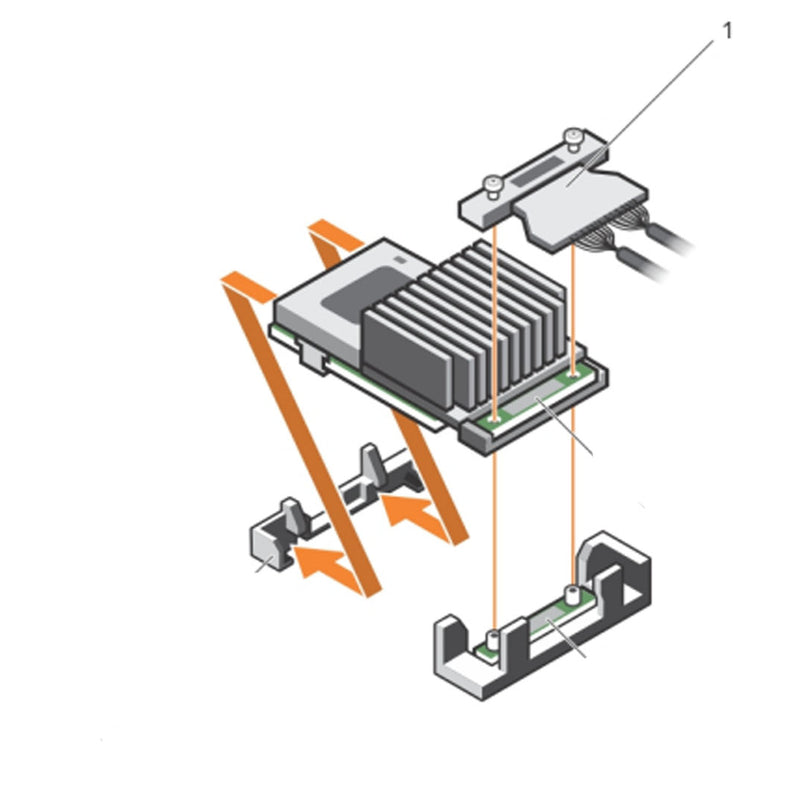 1