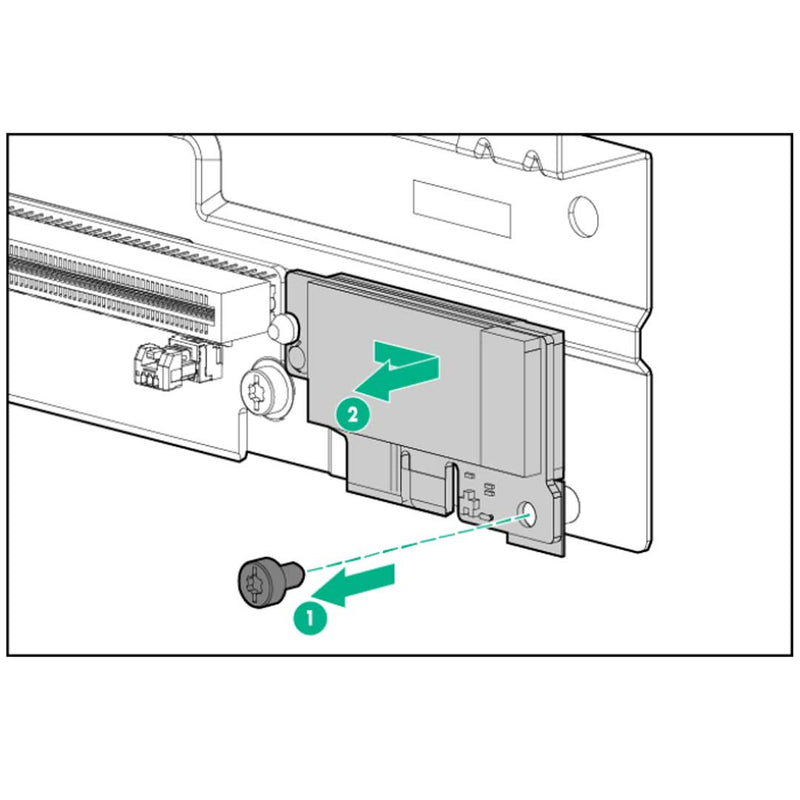 2

1