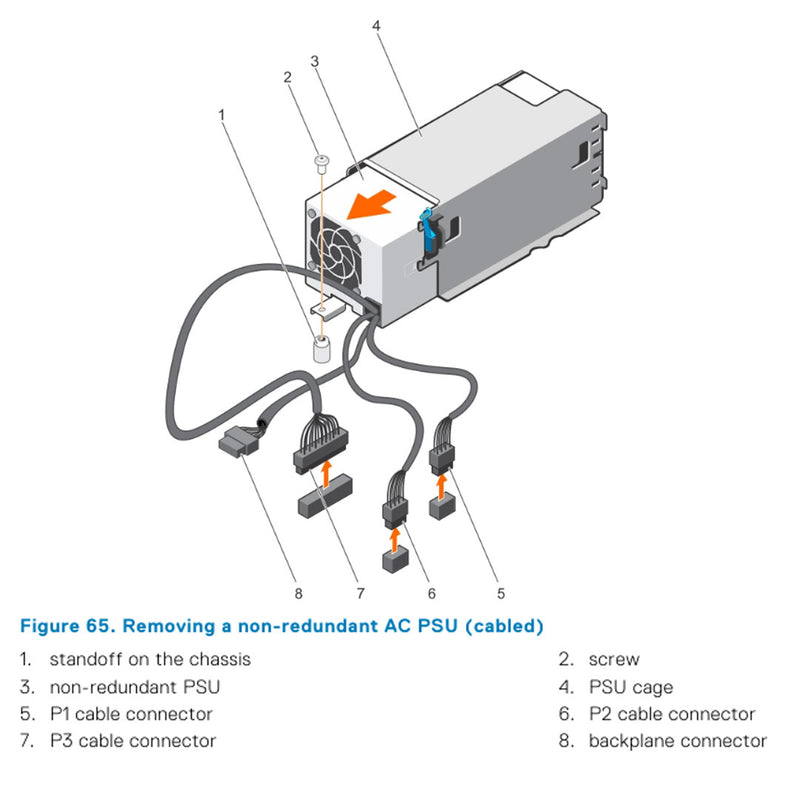 4

3

2

1

8 7 6 5

Figure 65. Removing a non-redundant AC PSU (cabled)

1. standoff on the chassis
2. screw
3. non-redundant PSU
4. PSU cage
5. P1 cable connector
6. P2 cable connector
7. P3 cable connector
8. backplane connector