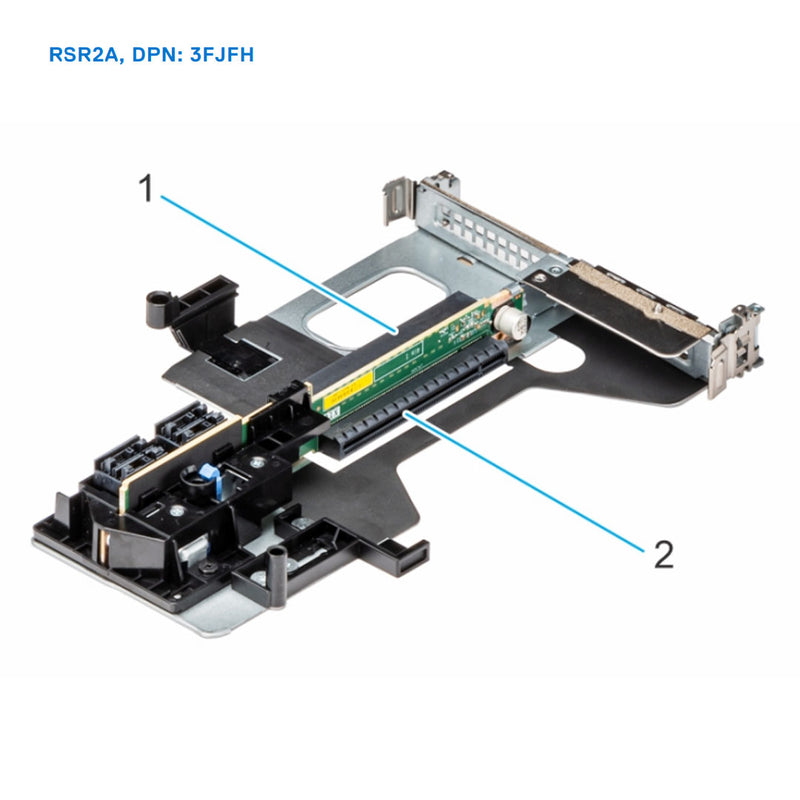 RSR2A, DPN: 3FJFH

1

2