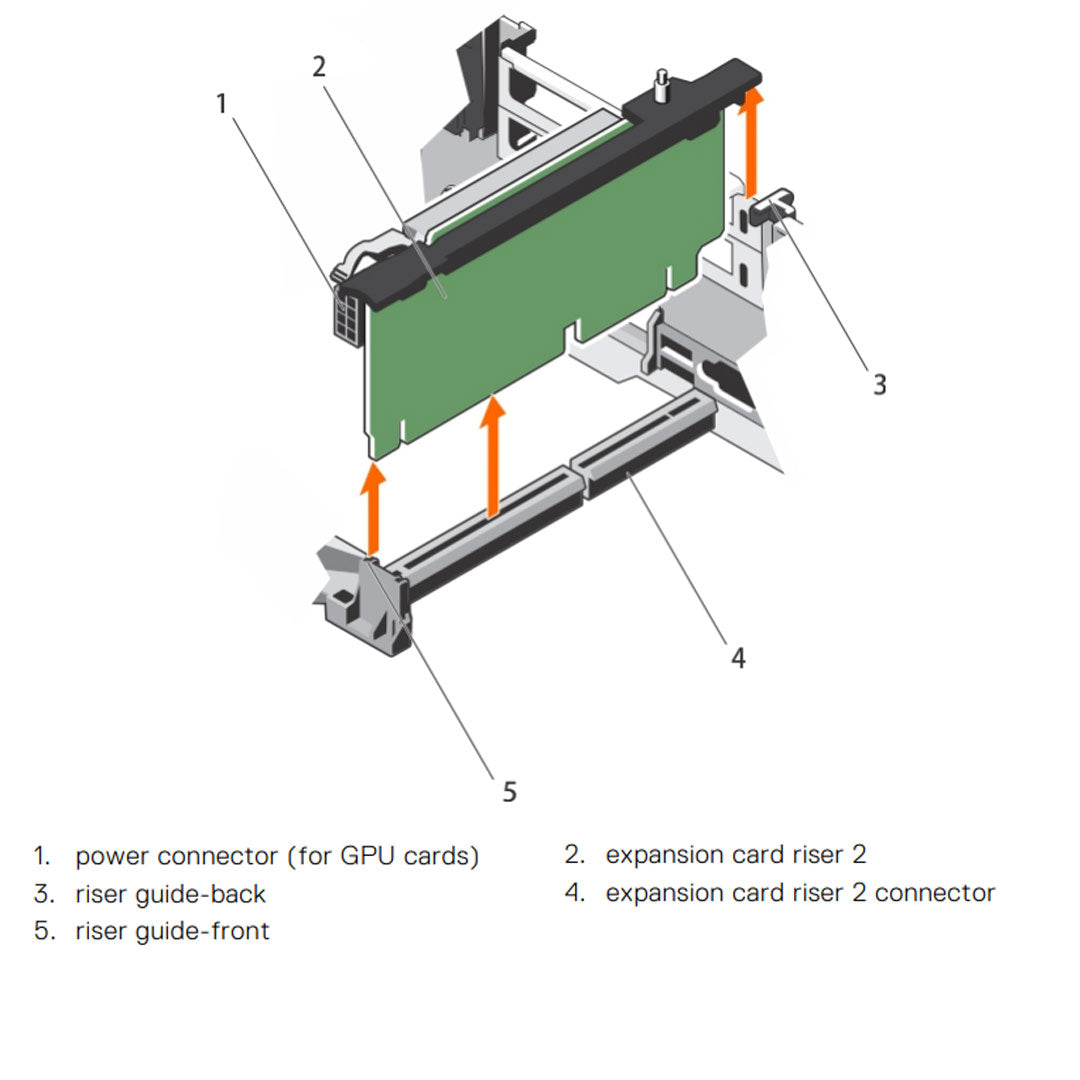 1
2
3
4
5

1. power connector (for GPU cards)
2. expansion card riser 2
3. riser guide-back
4. expansion card riser 2 connector
5. riser guide-front