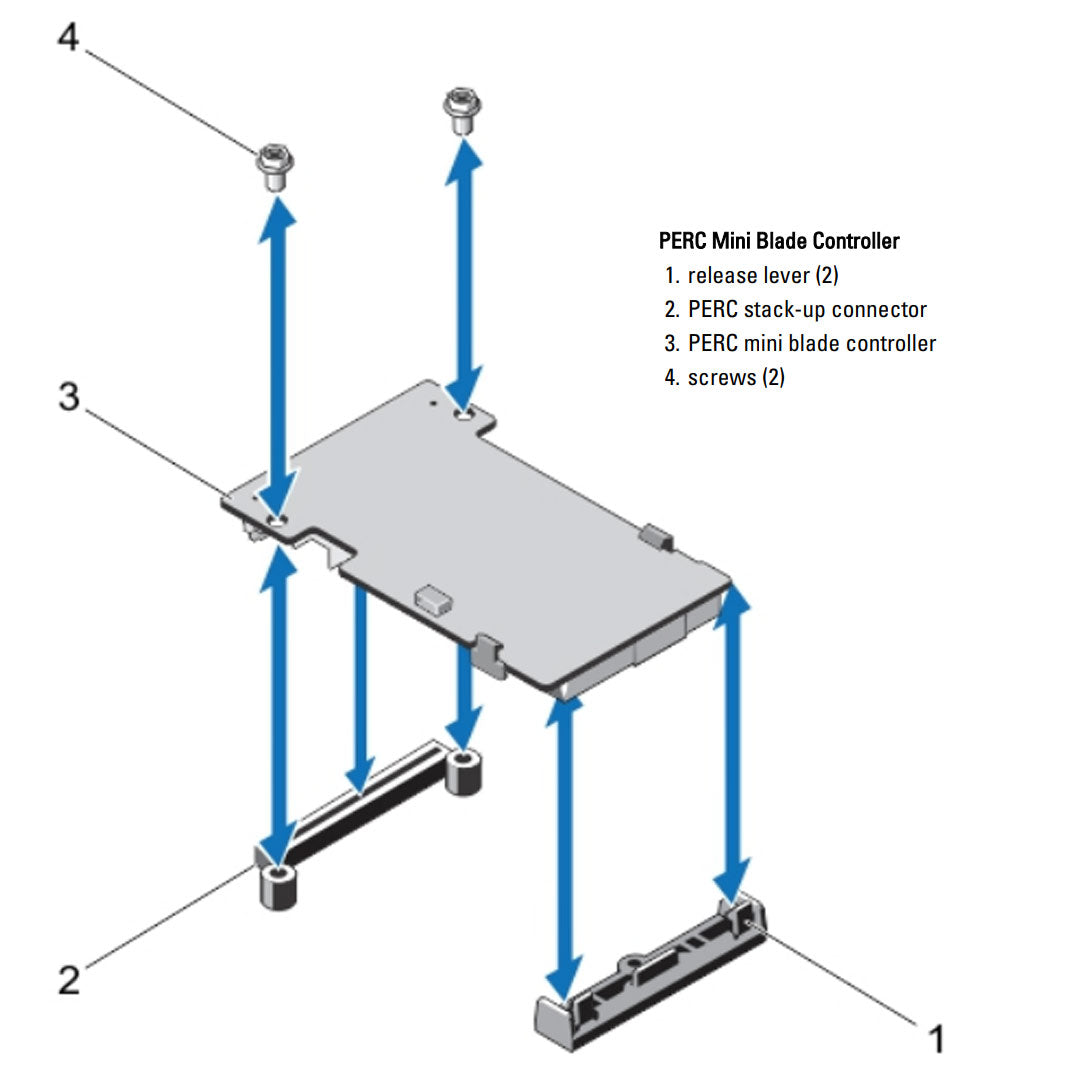 4

PERC Mini Blade Controller
1. release lever (2)
2. PERC stack-up connector
3. PERC mini blade controller
4. screws (2)

3

2

1